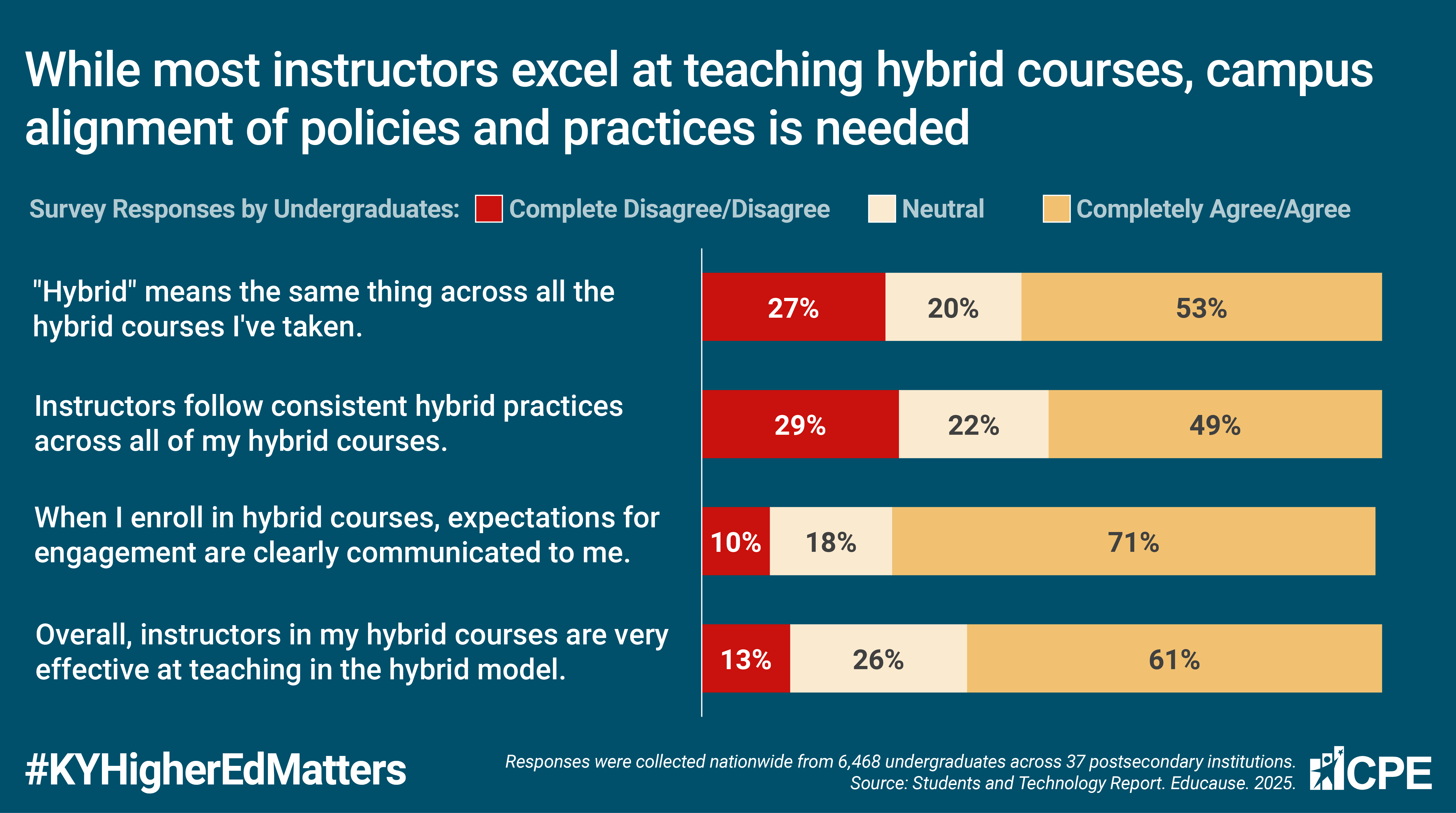 While most instructors excel at teaching hybrid courses, campus alignment of policies and practices is needed

Survey Responses by Undergraduates: Complete Disagree/Disagree Neutral Completely Agree/Agree

"Hybrid" means the same thing across all the hybrid courses I've taken.

27% 20% 53%

Instructors follow consistent hybrid practices across all of my hybrid courses.

29% 22% 49%

When I enroll in hybrid courses, expectations for engagement are clearly communicated to me.

10% 18% 71%

Overall, instructors in my hybrid courses are very effective at teaching in the hybrid model.

13% 26% 61%

#KYHigherEdMatters

Responses were collected nationwide from 6,468 undergraduates across 37 postsecondary institutions.
Source: Students and Technology Report. Educause. 2025.

CPE