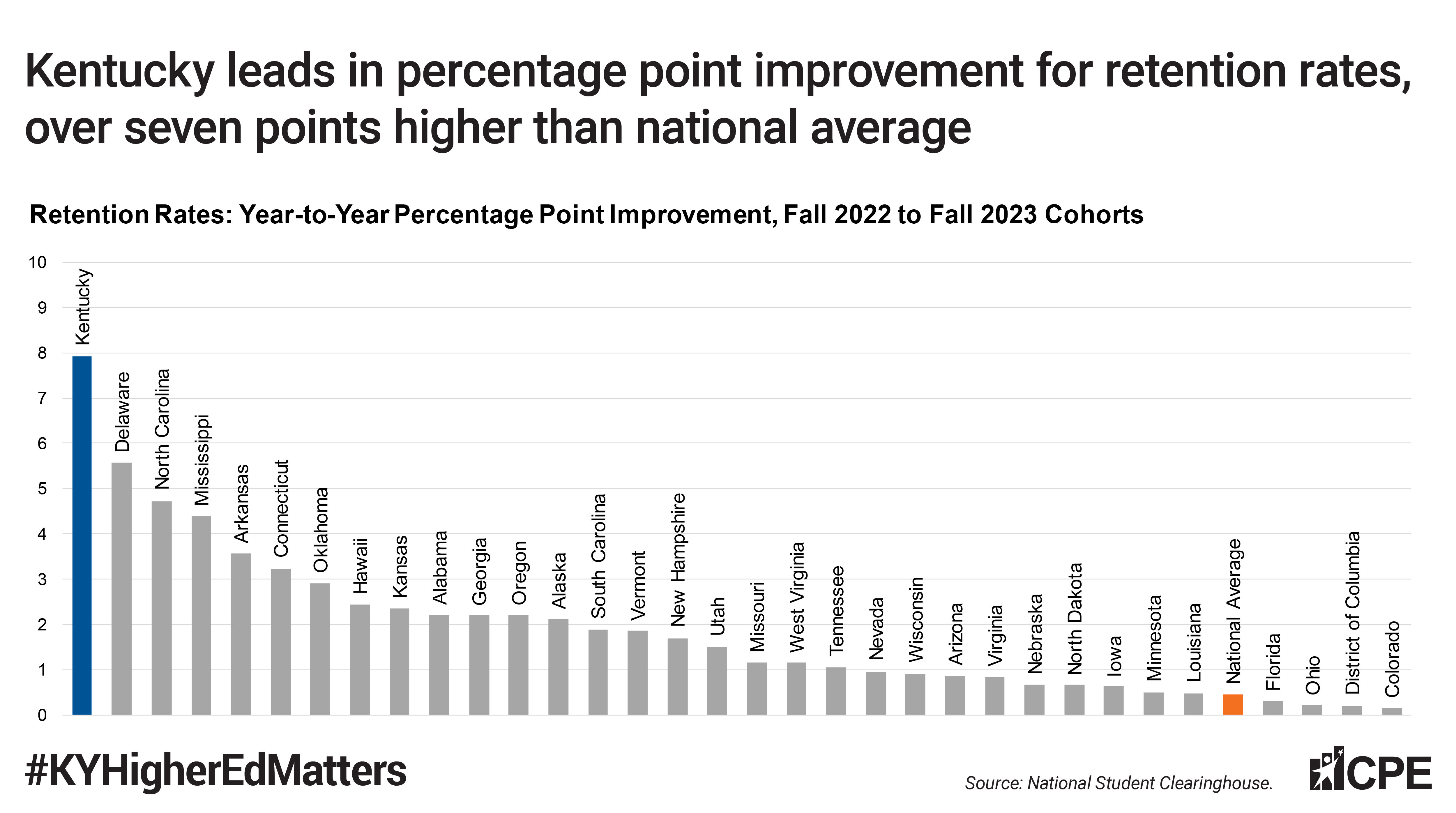 Kentucky leads in percentage point improvement for retention rates, over seven points higher than national average

Retention Rates: Year-to-Year Percentage Point Improvement, Fall 2022 to Fall 2023 Cohorts

10
9
8
7
6
5
4
3
2
1
0

Kentucky
Delaware
North Carolina
Mississippi
Arkansas
Connecticut
Oklahoma
Hawaii
Kansas
Alabama
Georgia
Oregon
Alaska
South Carolina
Vermont
New Hampshire
Utah
Missouri
West Virginia
Tennessee
Nevada
Wisconsin
Arizona
Virginia
Nebraska
North Dakota
Iowa
Minnesota
Louisiana
National Average
Florida
Ohio
District of Columbia
Colorado

#KYHigherEdMatters

Source: National Student Clearinghouse.

CPE