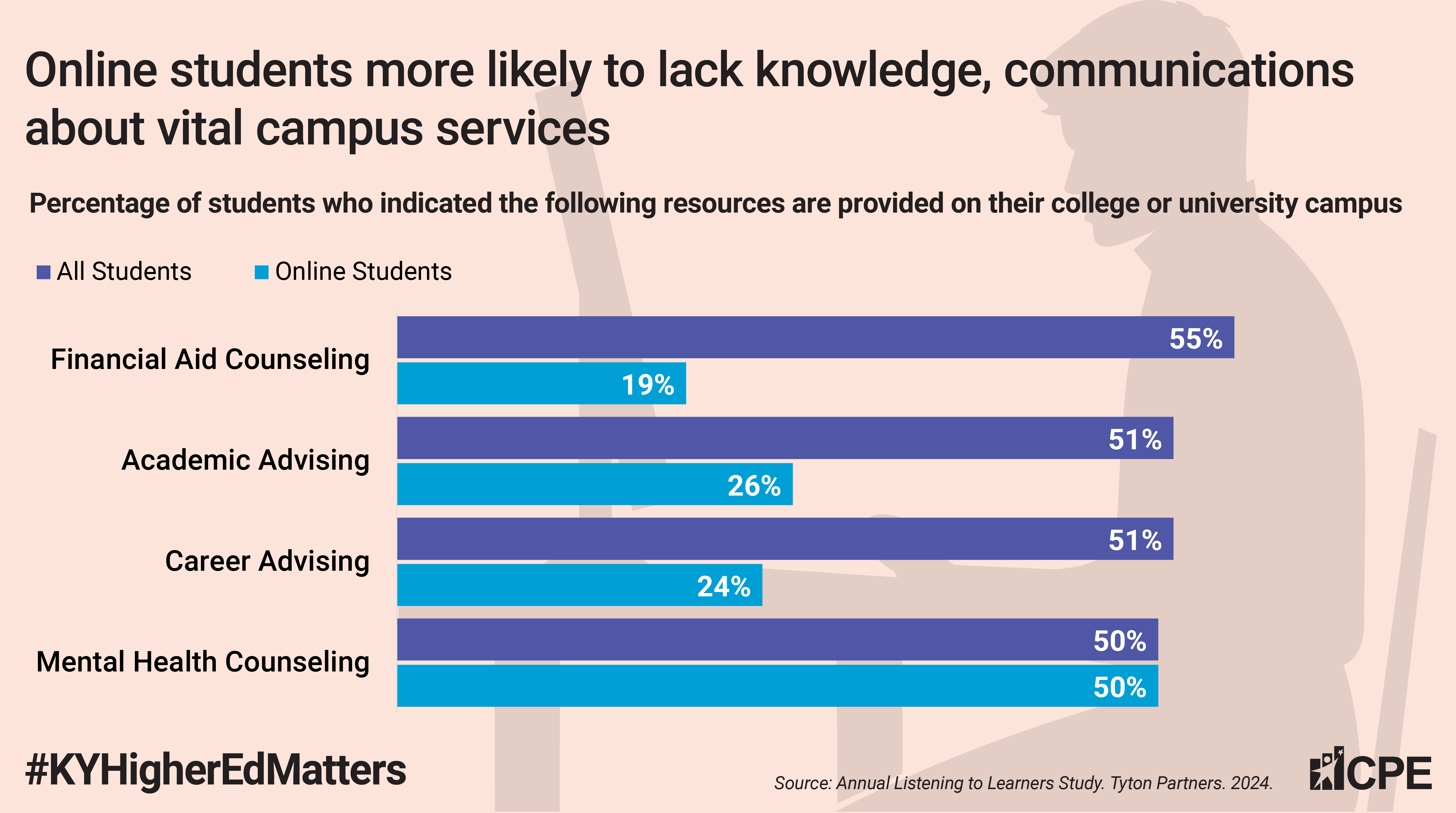 Online students more likely to lack knowledge, communications about vital campus services

Percentage of students who indicated the following resources are provided on their college or university campus

All Students Online Students

Financial Aid Counseling 55% 19%

Academic Advising 51% 26%

Career Advising 51% 24%

Mental Health Counseling 50% 50%

#KYHigherEdMatters

Source: Annual Listening to Learners Study. Tyton Partners. 2024.

CPE