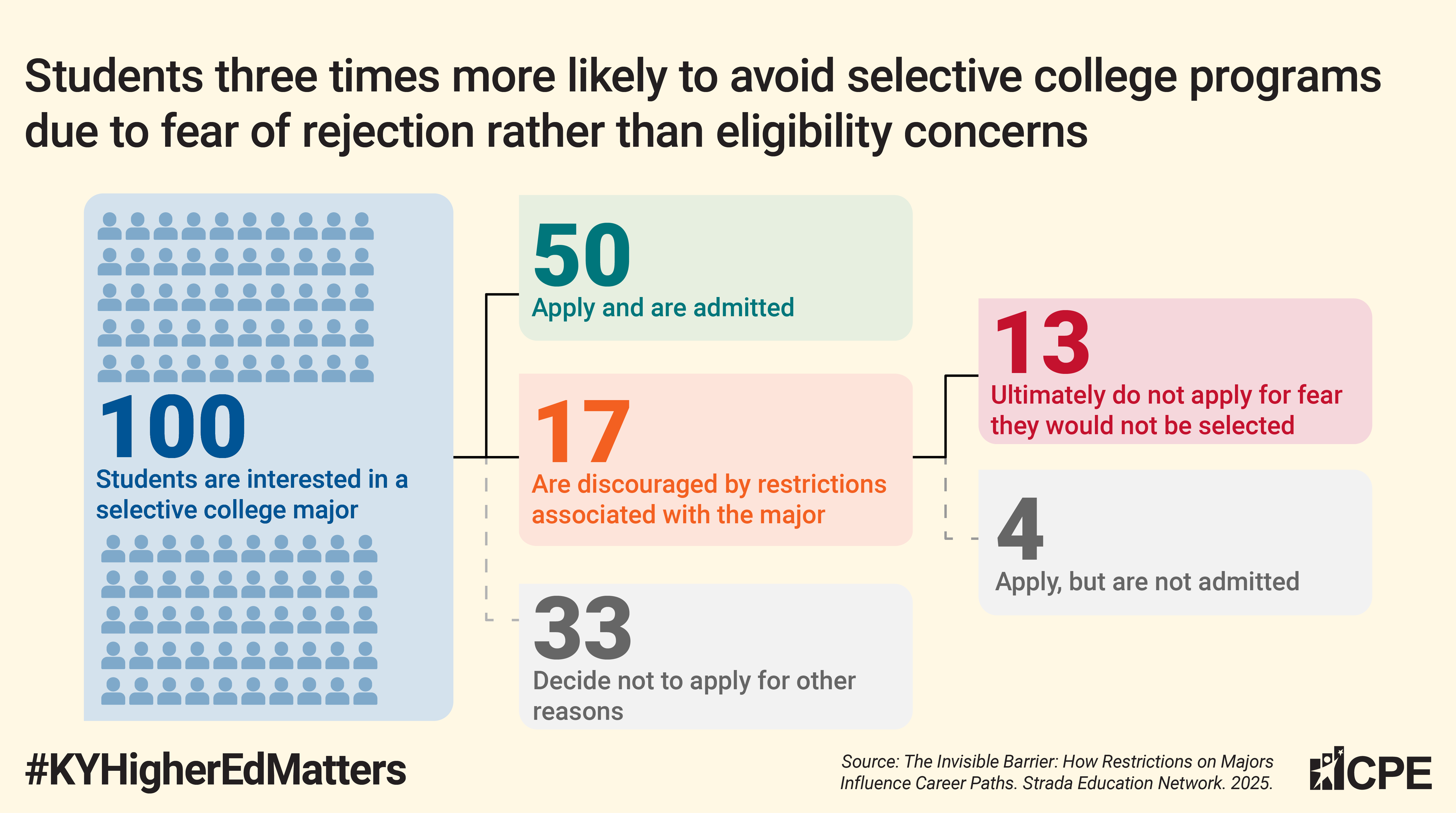 Students three times more likely to avoid selective college programs due to fear of rejection rather than eligibility concerns

100
Students are interested in a selective college major

50
Apply and are admitted

17
Are discouraged by restrictions associated with the major

33
Decide not to apply for other reasons

13
Ultimately do not apply for fear they would not be selected

4
Apply, but are not admitted

#KYHigherEdMatters

Source: The Invisible Barrier: How Restrictions on Majors Influence Career Paths. Strada Education Network. 2025.

CPE