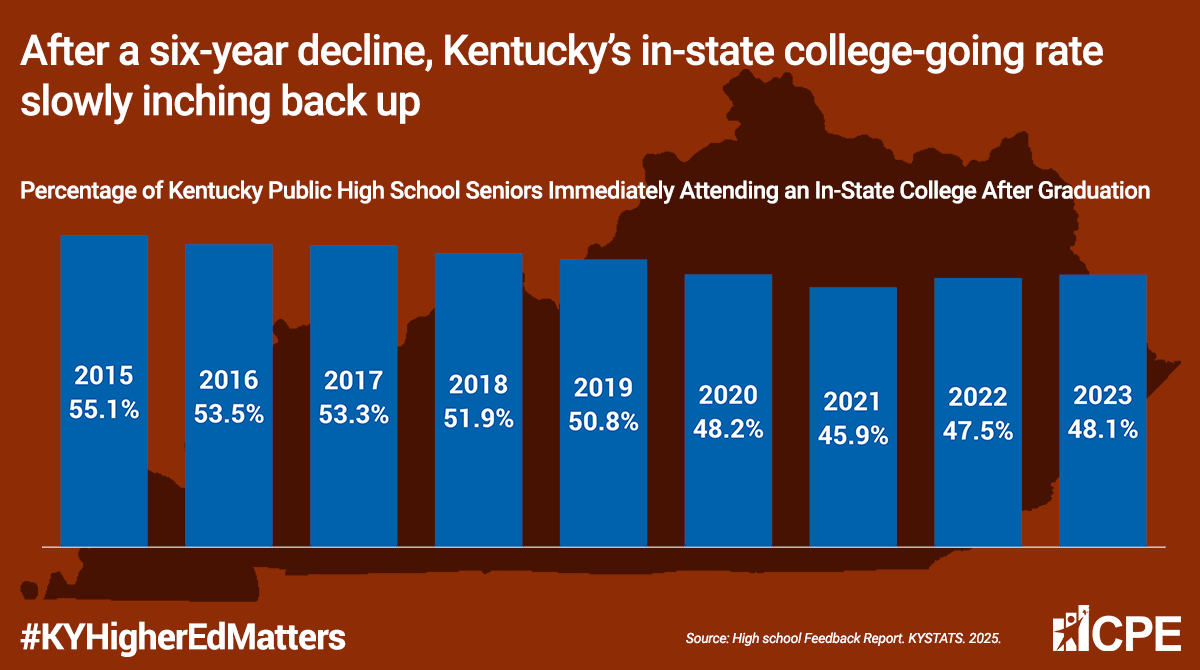 After a six-year decline, Kentucky's in-state college-going rate slowly inching back up

Percentage of Kentucky Public High School Seniors Immediately Attending an In-State College After Graduation

2015
55.1%

2016
53.5%

2017
53.3%

2018
51.9%

2019
50.8%

2020
48.2%

2021
45.9%

2022
47.5%

2023
48.1%

#KYHigherEdMatters

Source: High school Feedback Report. KYSTATS. 2025.

CPE