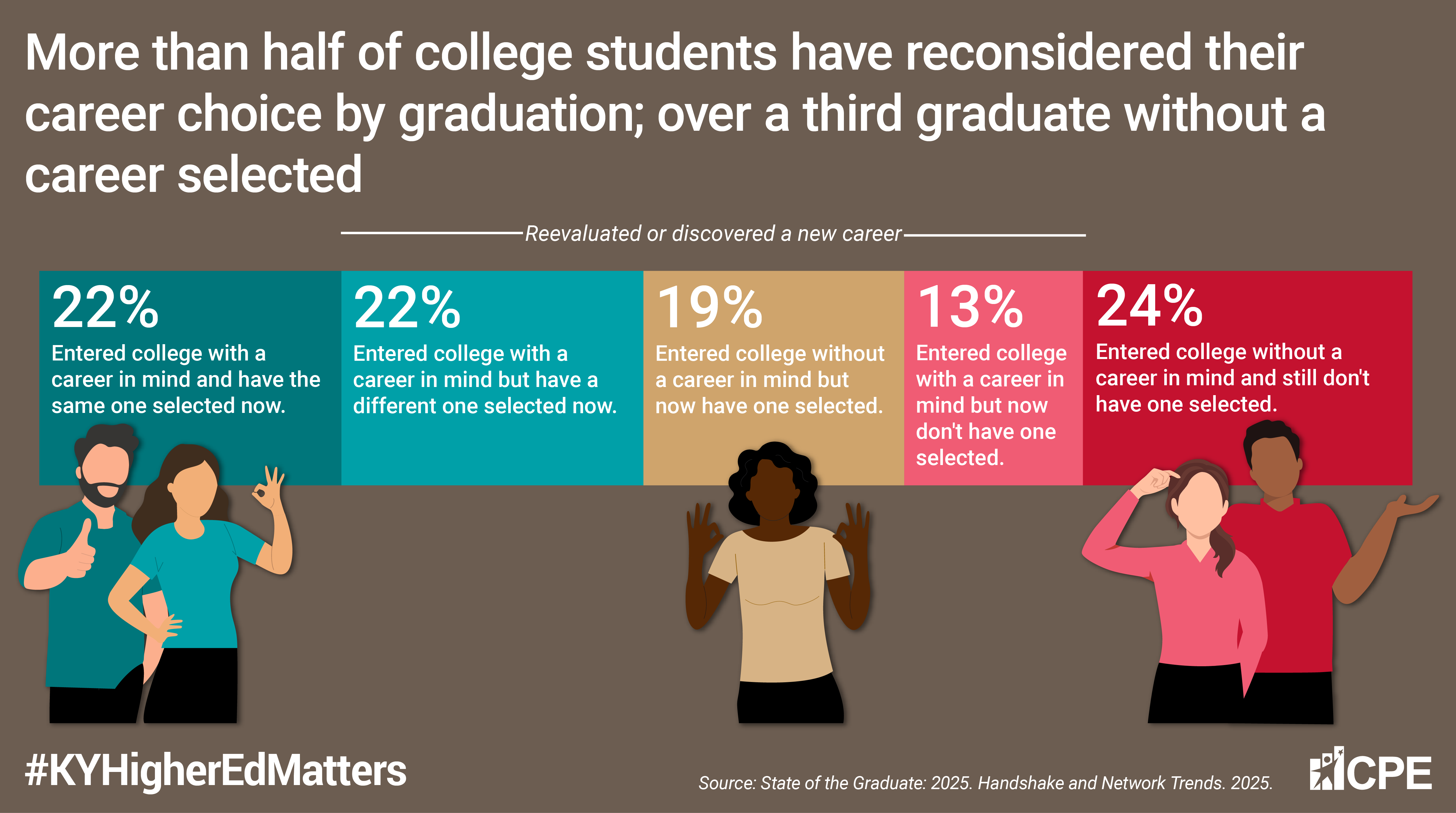 More than half of college students have reconsidered their career choice by graduation; over a third graduate without a career selected

Reevaluated or discovered a new career

22%
Entered college with a career in mind and have the same one selected now.

22%
Entered college with a career in mind but have a different one selected now.

19%
Entered college without a career in mind but now have one selected.

13%
Entered college with a career in mind but now don't have one selected.

24%
Entered college without a career in mind and still don't have one selected.

#KYHigherEdMatters

Source: State of the Graduate: 2025. Handshake and Network Trends. 2025.

CPE