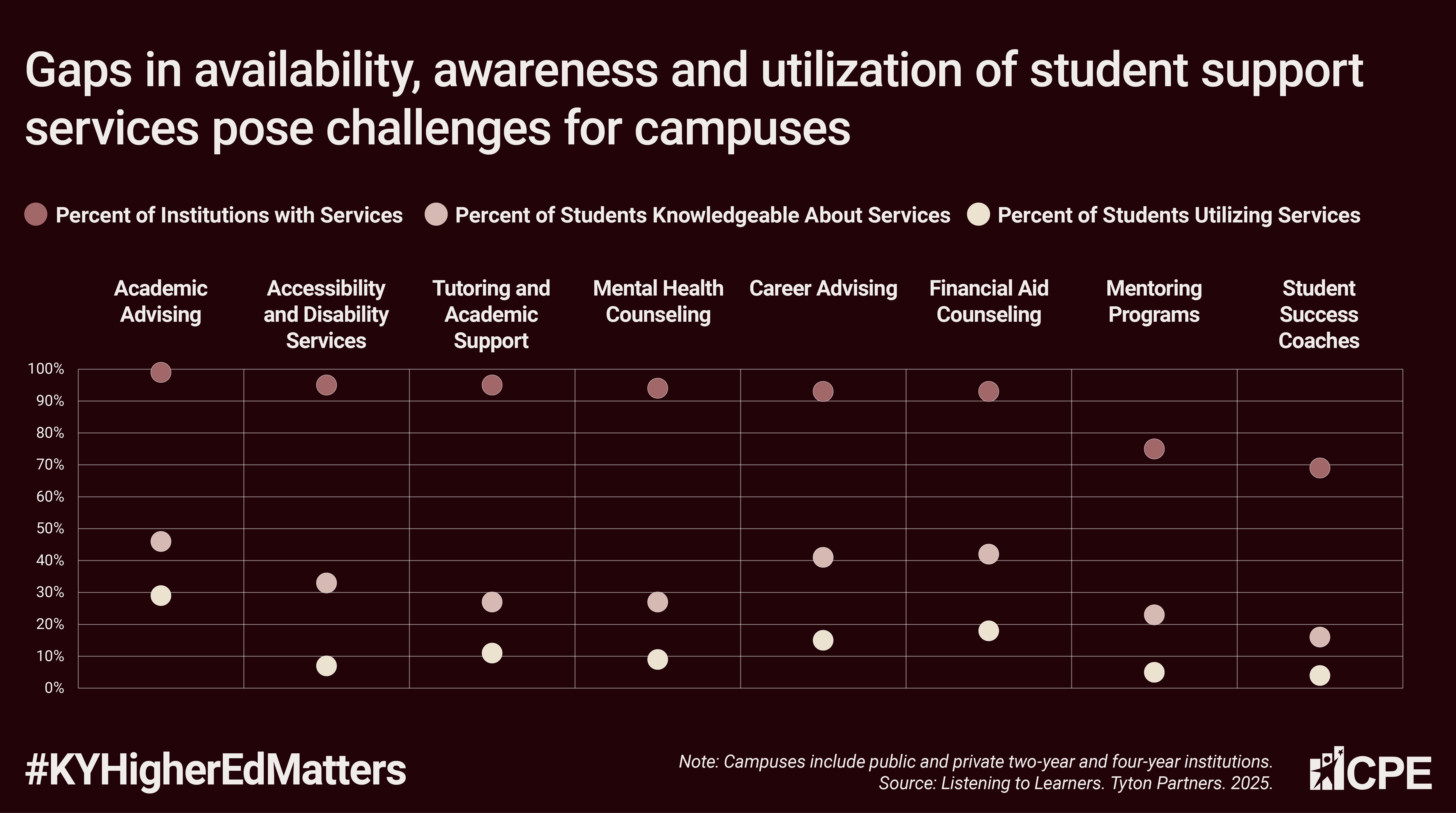 Gaps in availability, awareness and utilization of student support services pose challenges for campuses

Percent of Institutions with Services
Percent of Students Knowledgeable About Services
Percent of Students Utilizing Services

Academic Advising
Accessibility and Disability Services
Tutoring and Academic Support
Mental Health Counseling
Career Advising
Financial Aid Counseling
Mentoring Programs
Student Success Coaches

100%
90%
80%
70%
60%
50%
40%
30%
20%
10%
0%

#KYHigherEdMatters

Note: Campuses include public and private two-year and four-year institutions.
Source: Listening to Learners. Tyton Partners. 2025.

CPE