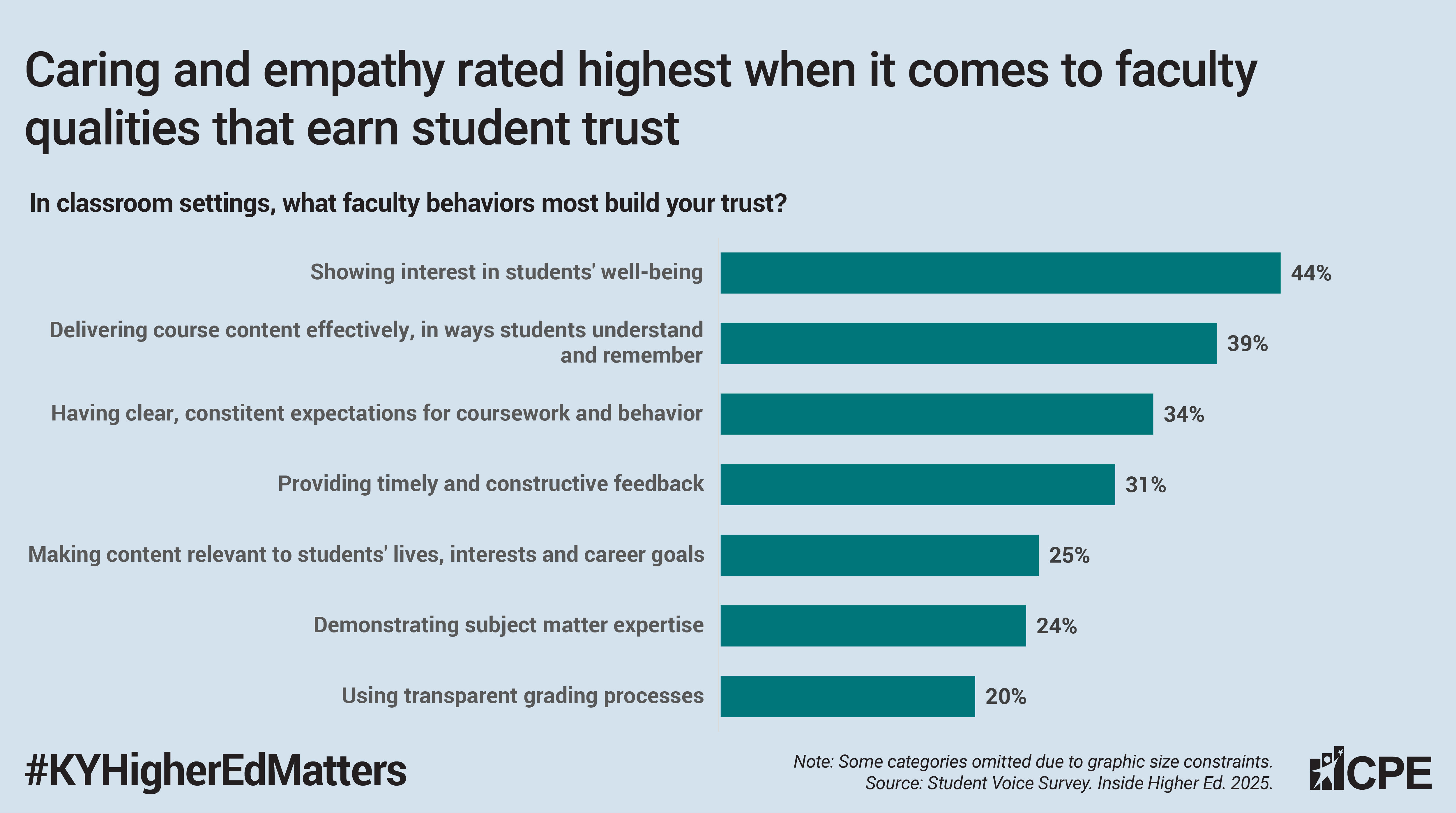 Caring and empathy rated highest when it comes to faculty qualities that earn student trust

In classroom settings, what faculty behaviors most build your trust?

Showing interest in students' well-being 44%

Delivering course content effectively, in ways students understand and remember 39%

Having clear, constitent expectations for coursework and behavior 34%

Providing timely and constructive feedback 31%

Making content relevant to students' lives, interests and career goals 25%

Demonstrating subject matter expertise 24%

Using transparent grading processes 20%

#KYHigherEdMatters

Note: Some categories omitted due to graphic size constraints.
Source: Student Voice Survey. Inside Higher Ed. 2025.

CPE