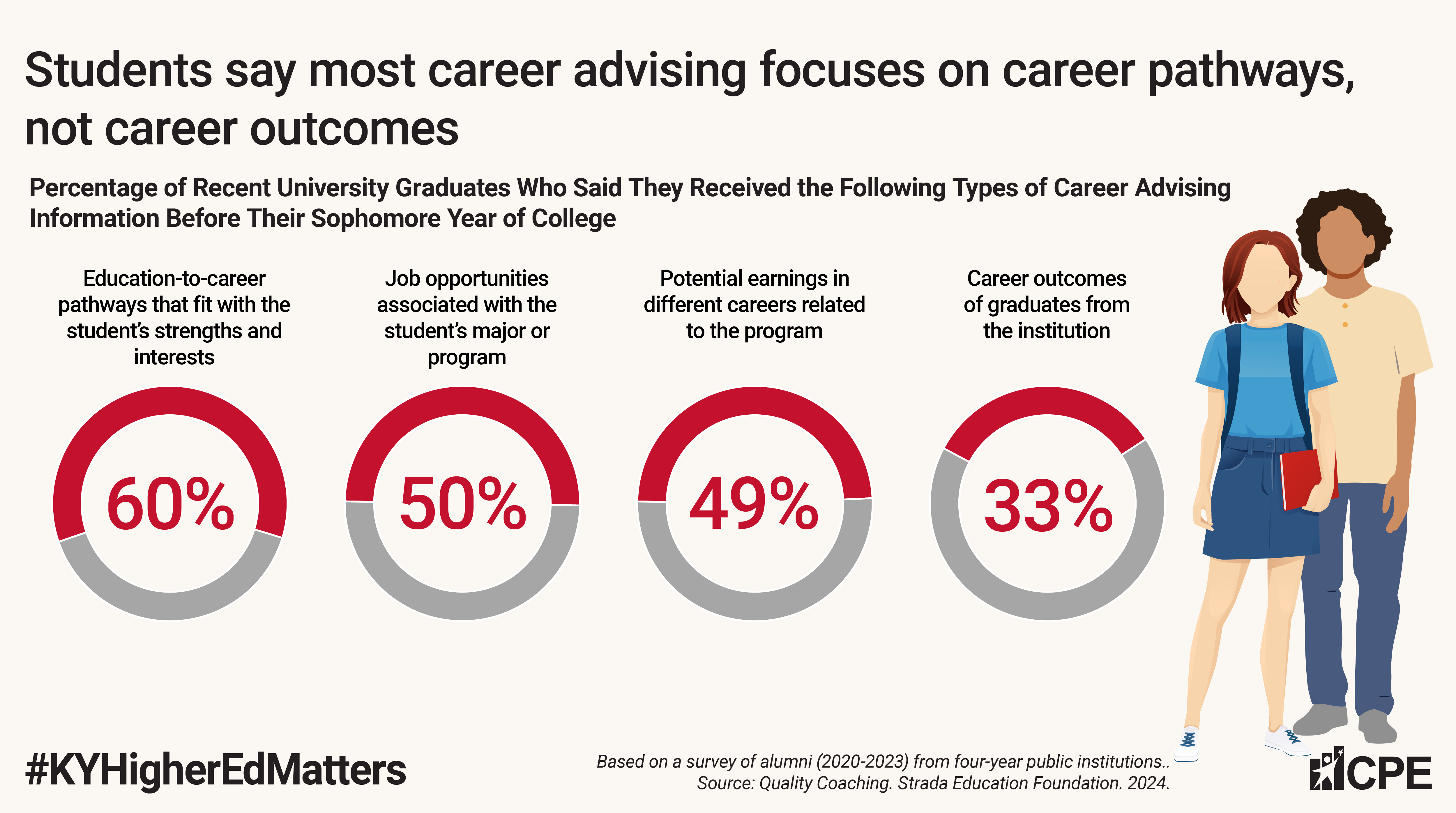 Students say most career advising focuses on career pathways, not career outcomes

Percentage of Recent University Graduates Who Said They Received the Following Types of Career Advising Information Before Their Sophomore Year of College

Education-to-career pathways that fit with the student's strengths and interests

60%

Job opportunities associated with the student's major or program

50%

Potential earnings in different careers related to the program

49%

Career outcomes of graduates from the institution

33%

#KYHigherEdMatters

Based on a survey of alumni (2020-2023) from four-year public institutions..
Source: Quality Coaching. Strada Education Foundation. 2024.

CPE