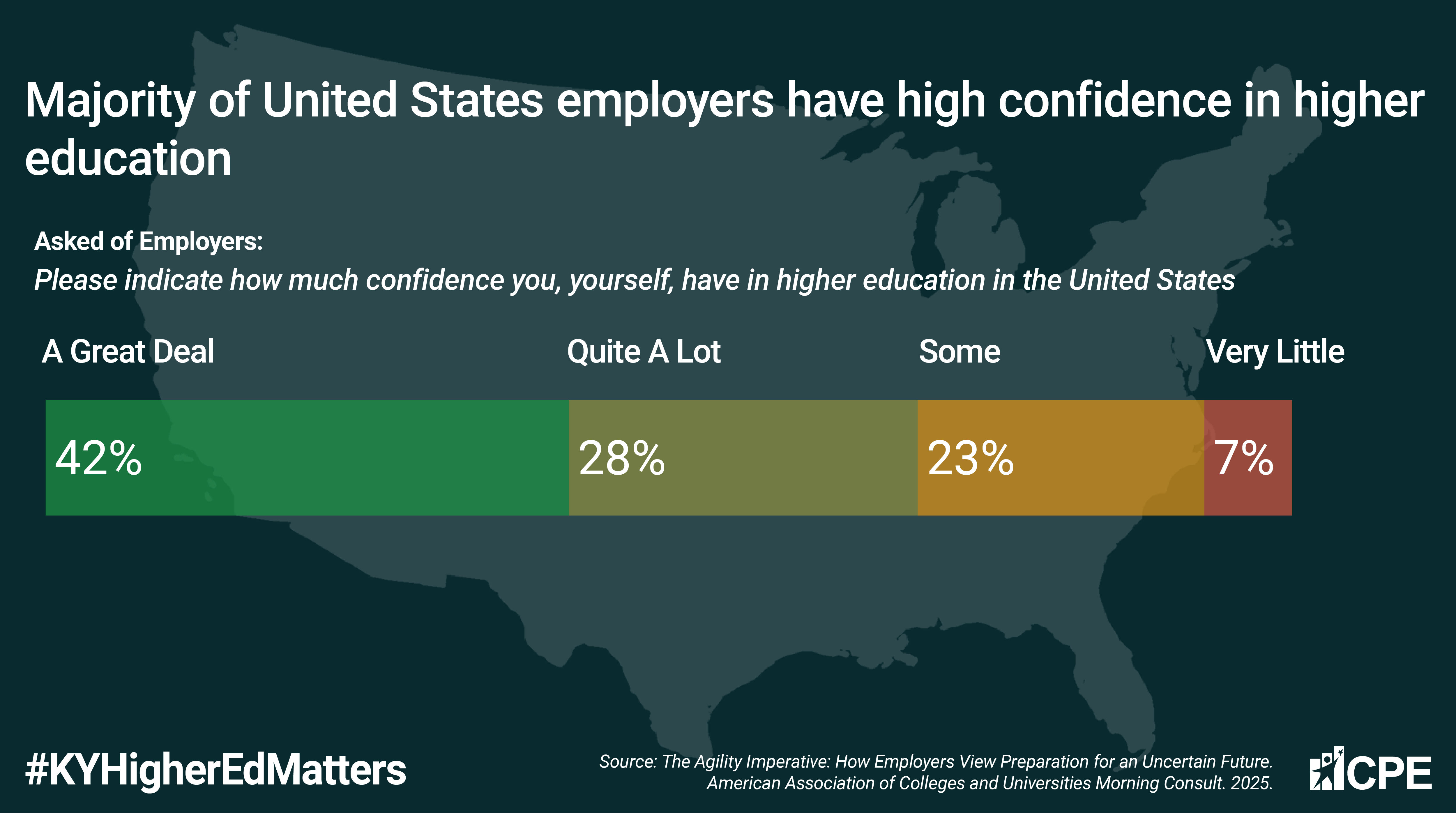 Majority of United States employers have high confidence in higher education

Asked of Employers:
Please indicate how much confidence you, yourself, have in higher education in the United States

A Great Deal
Quite A Lot
Some
Very Little

42%
28%
23%
7%

#KYHigherEdMatters

Source: The Agility Imperative: How Employers View Preparation for an Uncertain Future. American Association of Colleges and Universities Morning Consult. 2025.

CPE